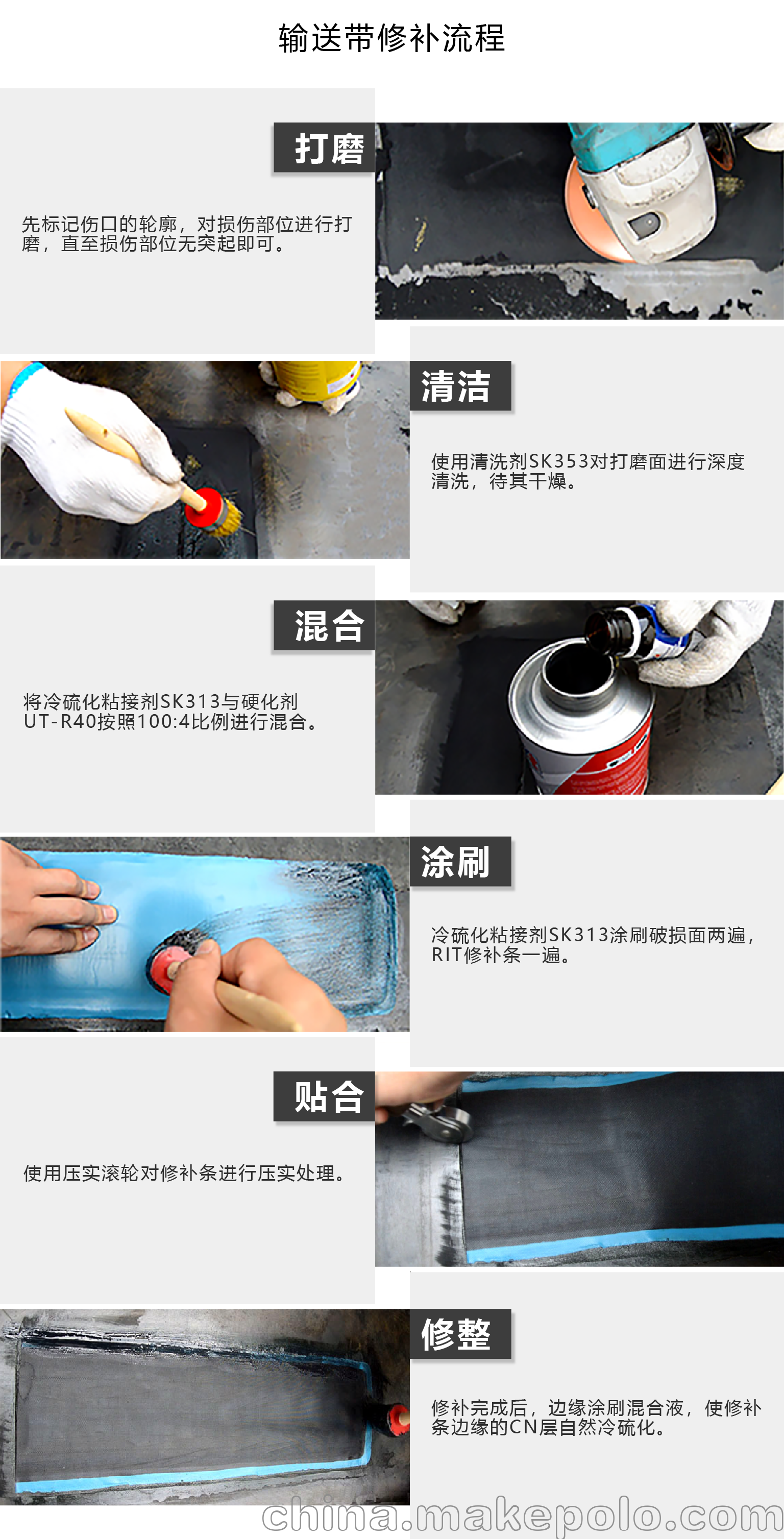 输送带修补流程

打磨

先标记伤口的轮廓，对损伤部位进行打磨，直至损伤部位无突起即可。

清洁

使用清洗剂SK353对打磨面进行深度清洗，待其干燥。

混合

将冷硫化粘接剂SK313与硬化剂UT-R40按照100:4比例进行混合。

涂刷

冷硫化粘接剂SK313涂刷破损面两遍，RIT修补条一遍。

贴合

使用压实滚轮对修补条进行压实处理。

修整

修补完成后，边缘涂刷混合液，使修补条边缘的CN层自然冷硫化。

china.makepolo.com