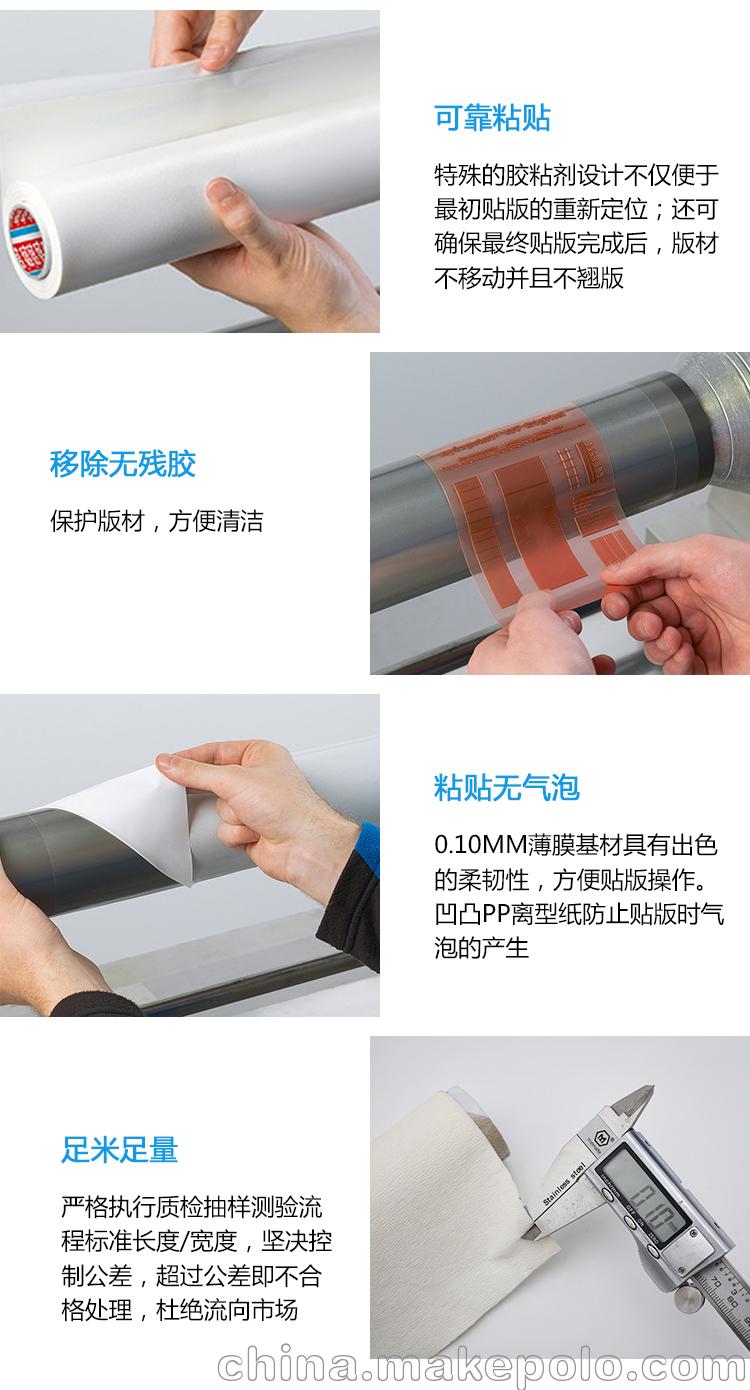 可靠粘贴

特殊的胶粘剂设计不仅便于最初贴版的重新定位；还可确保最终贴版完成后，版材不移动并且不翘版

移除无残胶

保护版材，方便清洁

粘贴无气泡

0.10MM薄膜基材具有出色的柔韧性，方便贴版操作。凹凸PP离型纸防止贴版时气泡的产生

足米足量

严格执行质检抽样测验流程标准长度/宽度，坚决控制公差，超过公差即不合格处理，杜绝流向市场

Stainless steel

0.10

china.makepolo.com