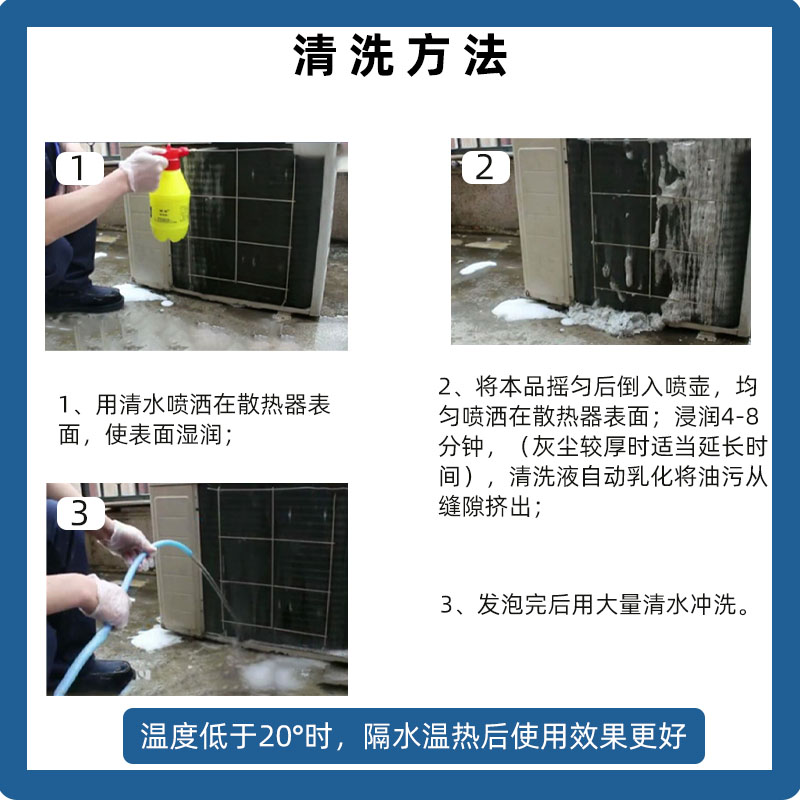 清洗方法

1

2

1、用清水喷洒在散热器表面，使表面湿润；

2、将本品摇匀后倒入喷壶，均匀喷洒在散热器表面；浸润4-8分钟，（灰尘较厚时适当延长时间），清洗液自动乳化将油污从缝隙挤出；

3

3、发泡完后用大量清水冲洗。

温度低于20°时，隔水温热后使用效果更好