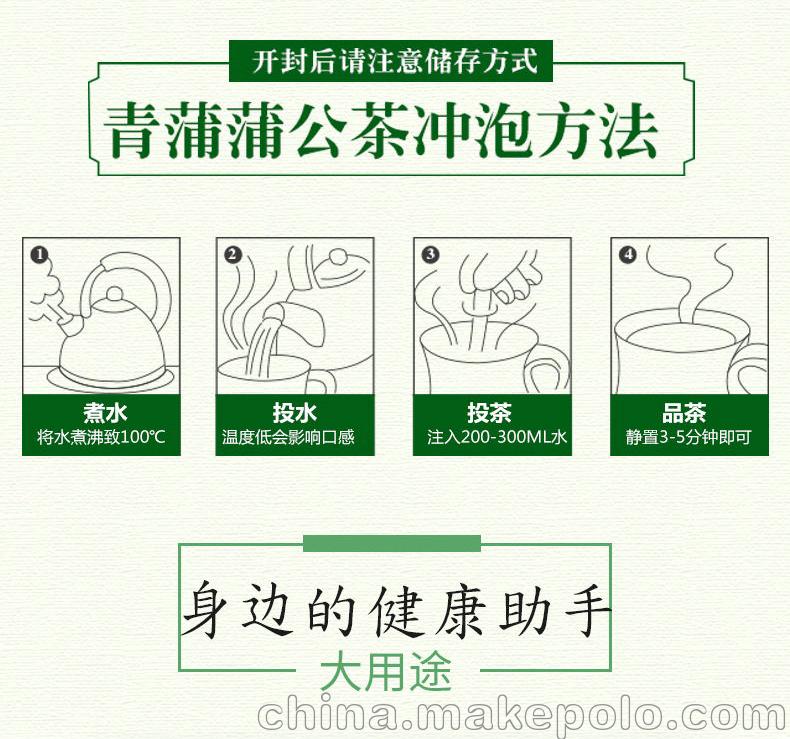 开封后请注意储存方式

青蒲蒲公茶冲泡方法

1
煮水
将水煮沸致100℃

2
投水
温度低会影响口感

3
投茶
注入200-300ML水

4
品茶
静置3-5分钟即可

身边的健康助手
大用途

china.makepolo.com