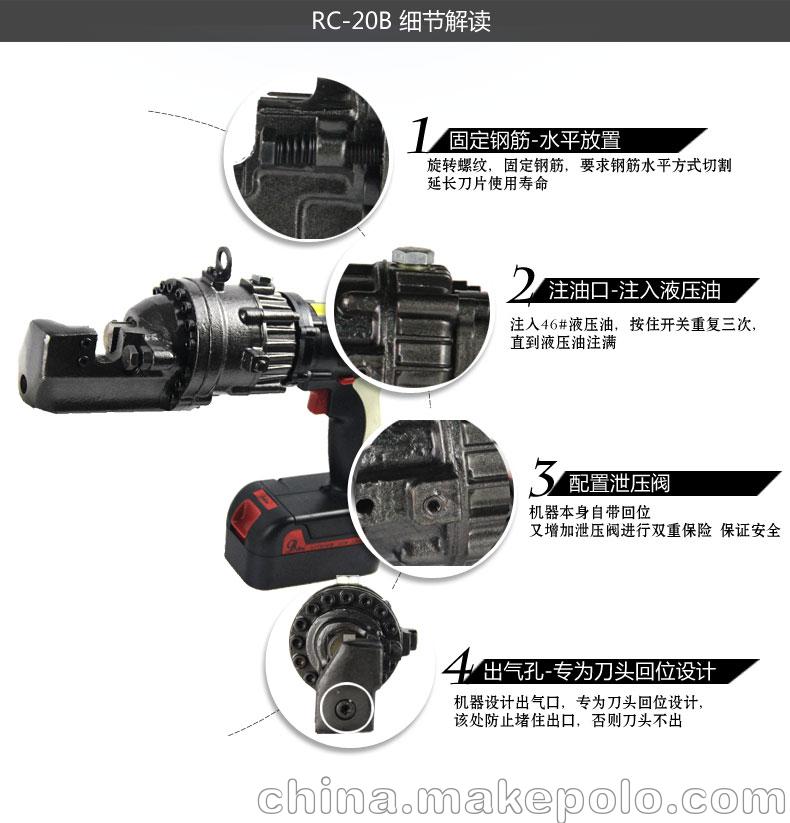 RC-20B 细节解读

1 固定钢筋-水平放置

旋转螺纹，固定钢筋，要求钢筋水平方式切割
延长刀片使用寿命

2 注油口-注入液压油

注入46#液压油，按住开关重复三次，
直到液压油注满

3 配置泄压阀

机器本身自带回位
又增加泄压阀进行双重保险 保证安全

4 出气孔-专为刀头回位设计

机器设计出气口，专为刀头回位设计，
该处防止堵住出口，否则刀头不出

china.makepolo.com