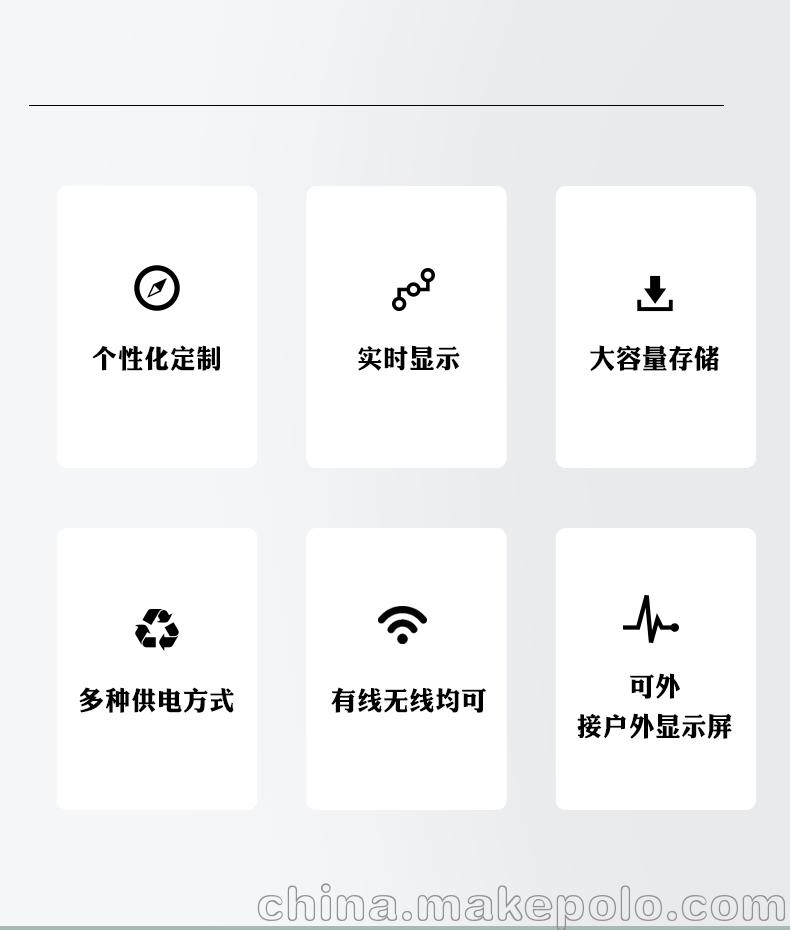 个性化定制

实时显示

大容量存储

多种供电方式

有线无线均可

可外
接户外显示屏

china.makepolo.com