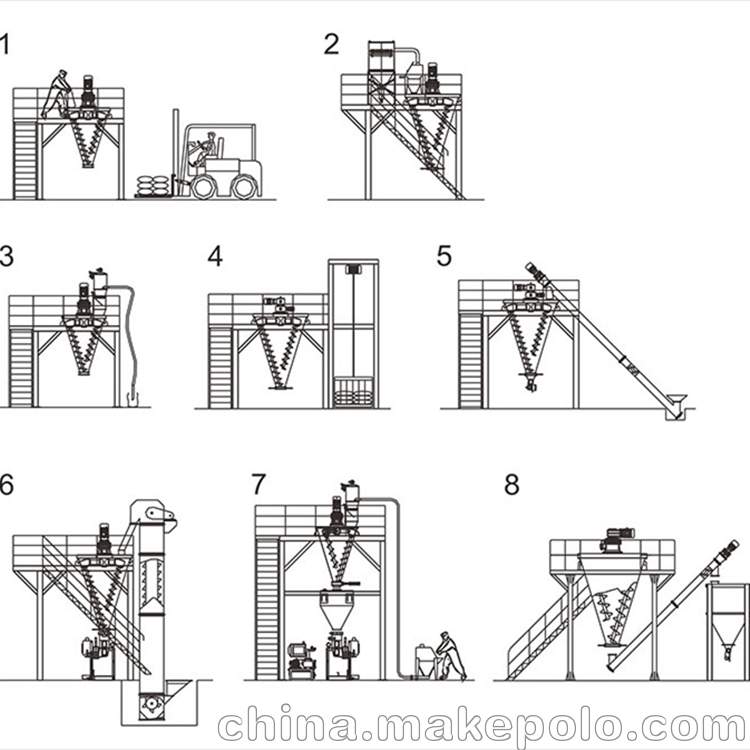 1

2

3

4

5

6

7

8

china.makepolo.com